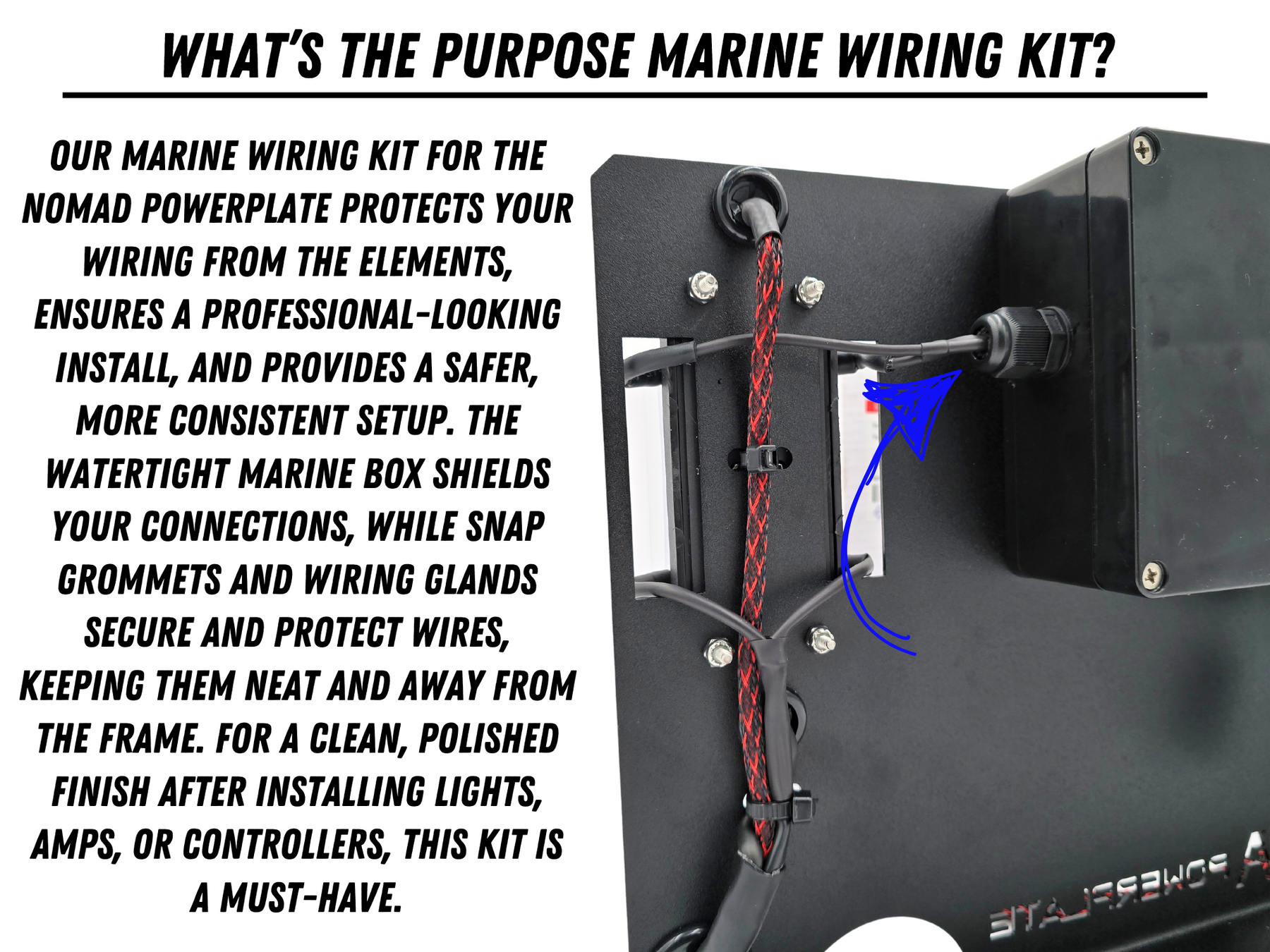 WHAT'S THE PURPOSE MARINE WIRING KIT?

OUR MARINE WIRING KIT FOR THE NOMAD POWERPLATE PROTECTS YOUR WIRING FROM THE ELEMENTS, ENSURES A PROFESSIONAL-LOOKING INSTALL, AND PROVIDES A SAFER, MORE CONSISTENT SETUP. THE WATERTIGHT MARINE BOX SHIELDS YOUR CONNECTIONS, WHILE SNAP GROMMETS AND WIRING GLANDS SECURE AND PROTECT WIRES, KEEPING THEM NEAT AND AWAY FROM THE FRAME. FOR A CLEAN, POLISHED FINISH AFTER INSTALLING LIGHTS, AMPS, OR CONTROLLERS, THIS KIT IS A MUST-HAVE.

POWERPLATE