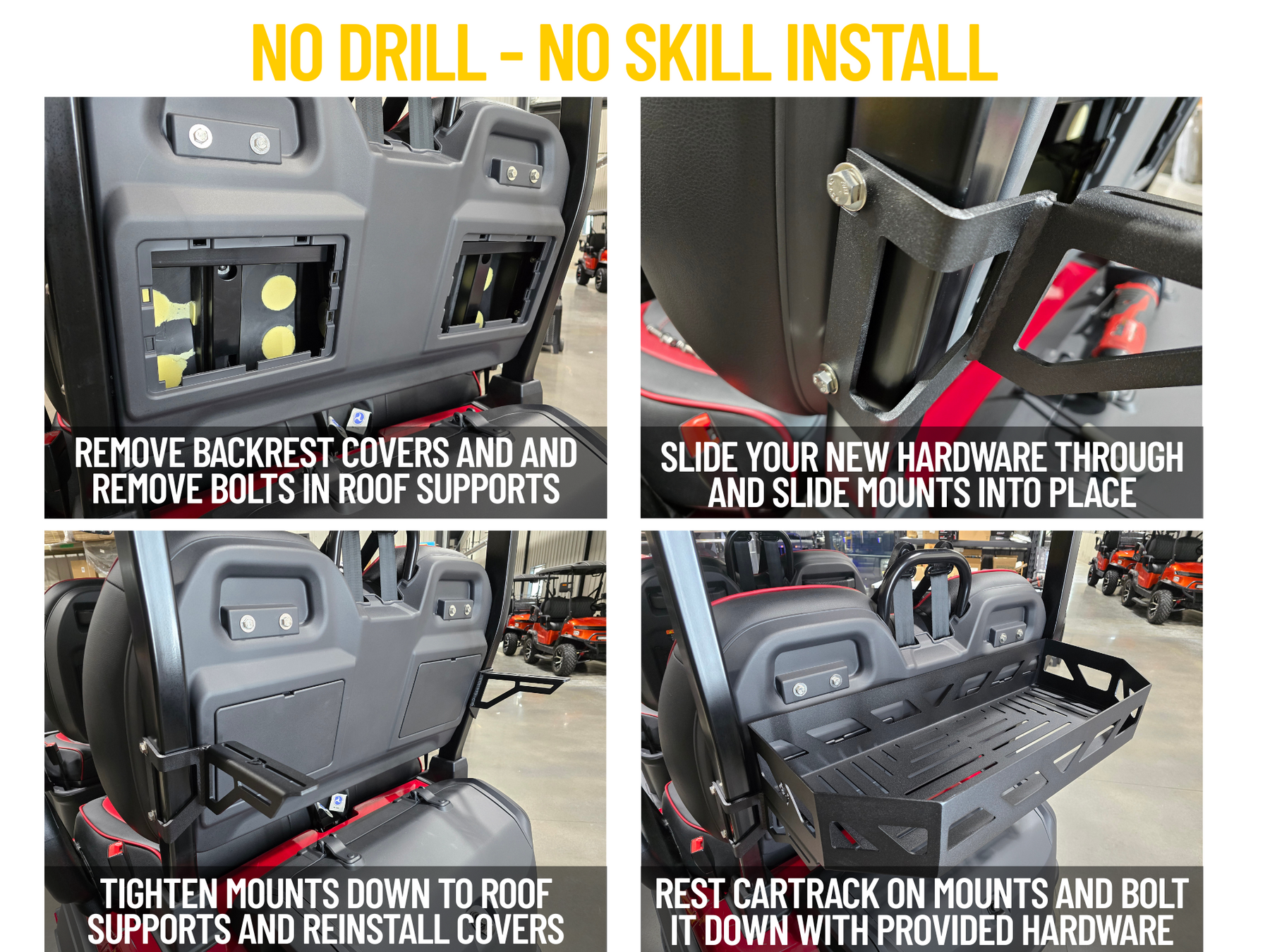 NO DRILL - NO SKILL INSTALL

REMOVE BACKREST COVERS AND AND REMOVE BOLTS IN ROOF SUPPORTS

SLIDE YOUR NEW HARDWARE THROUGH AND SLIDE MOUNTS INTO PLACE

TIGHTEN MOUNTS DOWN TO ROOF SUPPORTS AND REINSTALL COVERS

REST CARTRACK ON MOUNTS AND BOLT IT DOWN WITH PROVIDED HARDWARE