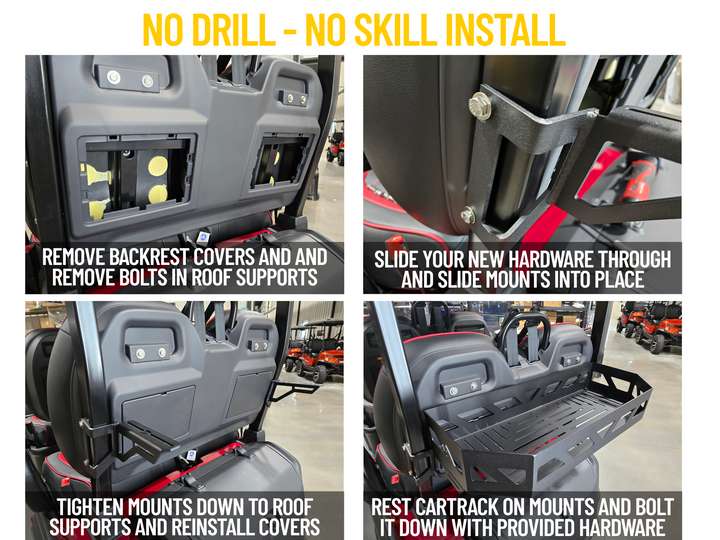 NO DRILL - NO SKILL INSTALL

REMOVE BACKREST COVERS AND AND REMOVE BOLTS IN ROOF SUPPORTS

SLIDE YOUR NEW HARDWARE THROUGH AND SLIDE MOUNTS INTO PLACE

TIGHTEN MOUNTS DOWN TO ROOF SUPPORTS AND REINSTALL COVERS

REST CARTRACK ON MOUNTS AND BOLT IT DOWN WITH PROVIDED HARDWARE