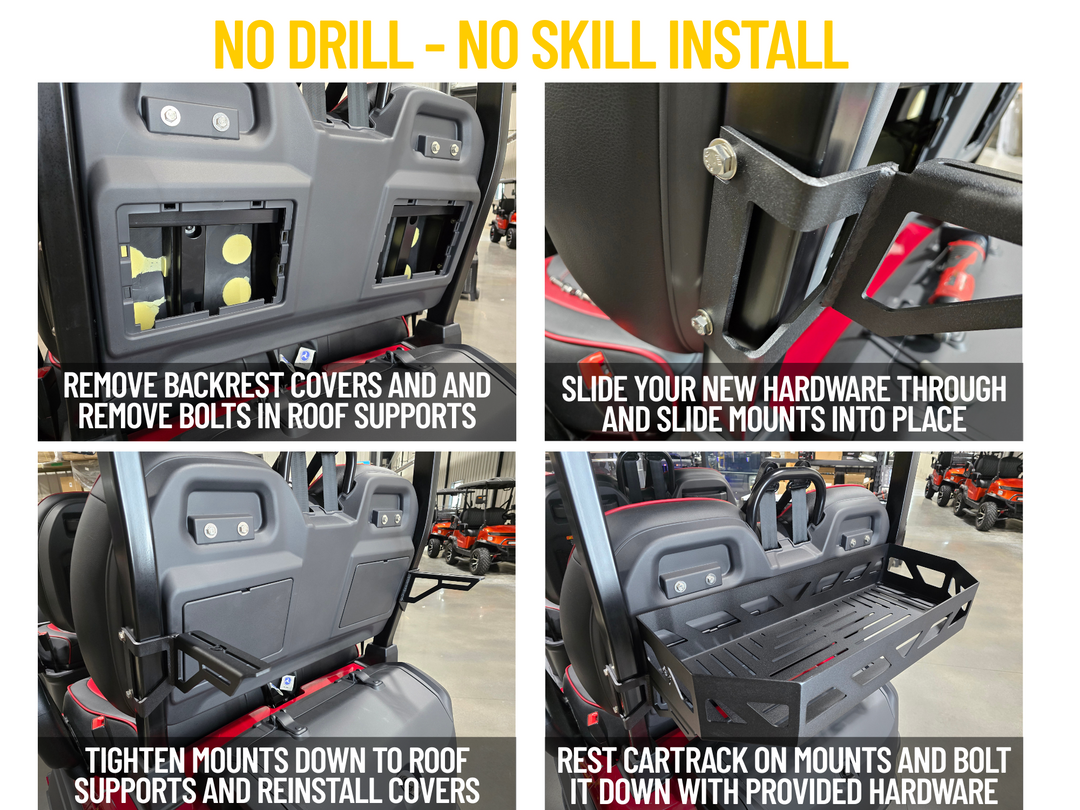 NO DRILL - NO SKILL INSTALL

REMOVE BACKREST COVERS AND AND REMOVE BOLTS IN ROOF SUPPORTS

SLIDE YOUR NEW HARDWARE THROUGH AND SLIDE MOUNTS INTO PLACE

TIGHTEN MOUNTS DOWN TO ROOF SUPPORTS AND REINSTALL COVERS

REST CARTRACK ON MOUNTS AND BOLT IT DOWN WITH PROVIDED HARDWARE