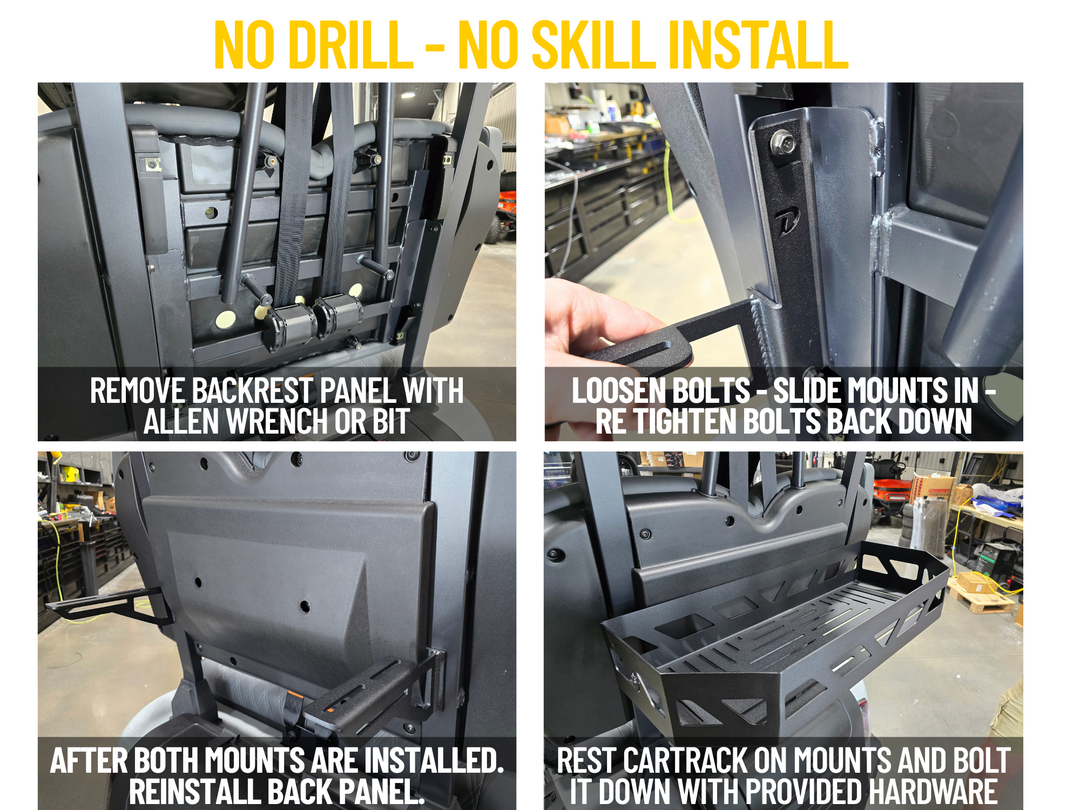 NO DRILL - NO SKILL INSTALL

REMOVE BACKREST PANEL WITH ALLEN WRENCH OR BIT

LOOSEN BOLTS - SLIDE MOUNTS IN - RE TIGHTEN BOLTS BACK DOWN

AFTER BOTH MOUNTS ARE INSTALLED. REINSTALL BACK PANEL.

REST CARTRACK ON MOUNTS AND BOLT IT DOWN WITH PROVIDED HARDWARE