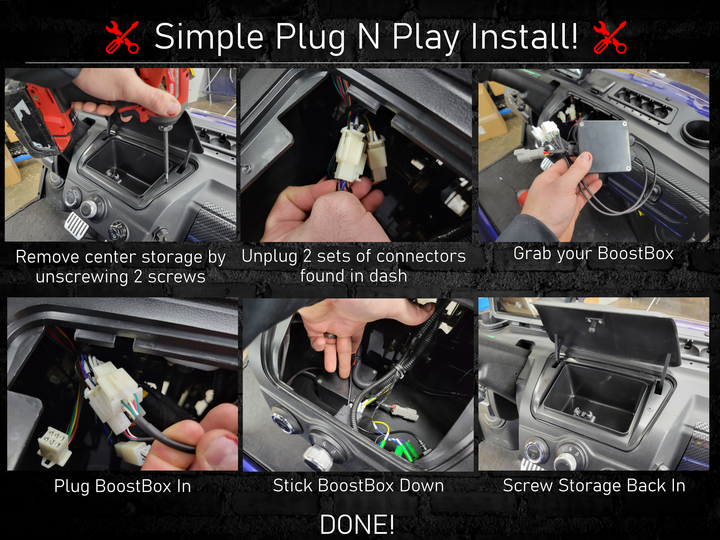 Simple Plug N Play Install!

Remove center storage by unscrewing 2 screws

Unplug 2 sets of connectors found in dash

Grab your BoostBox

Plug BoostBox In

Stick BoostBox Down

Screw Storage Back In

DONE!