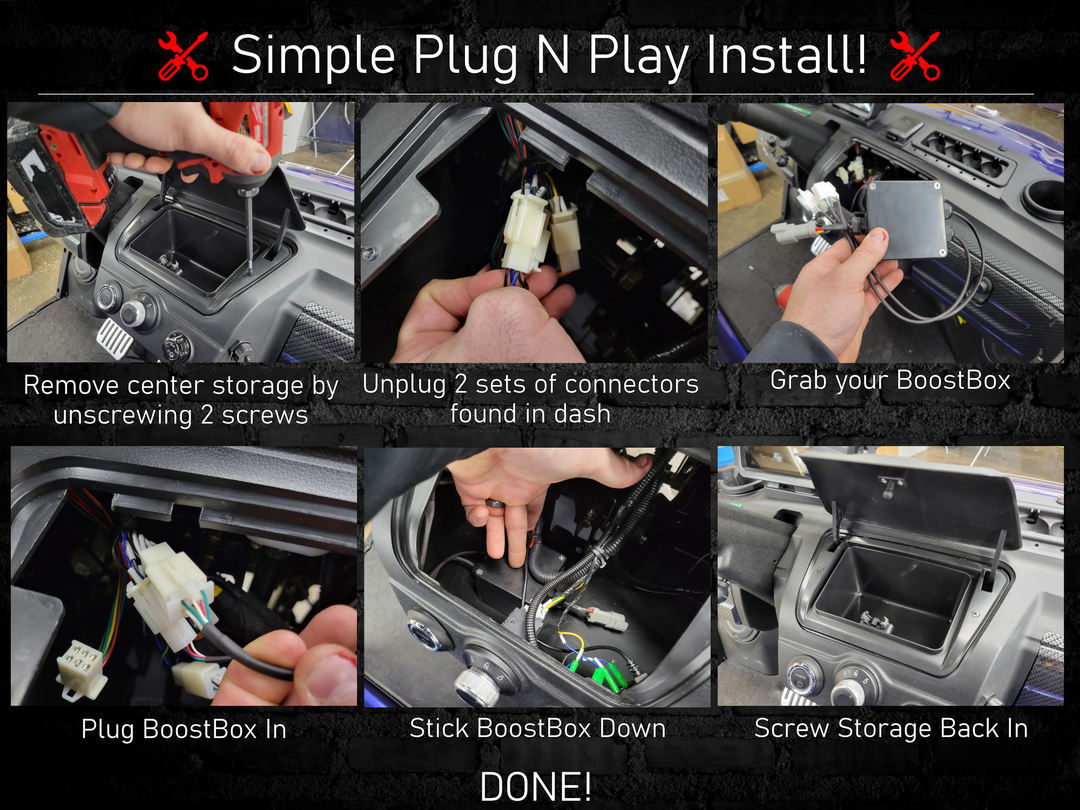 Simple Plug N Play Install!

Remove center storage by unscrewing 2 screws

Unplug 2 sets of connectors found in dash

Grab your BoostBox

Plug BoostBox In

Stick BoostBox Down

Screw Storage Back In

DONE!