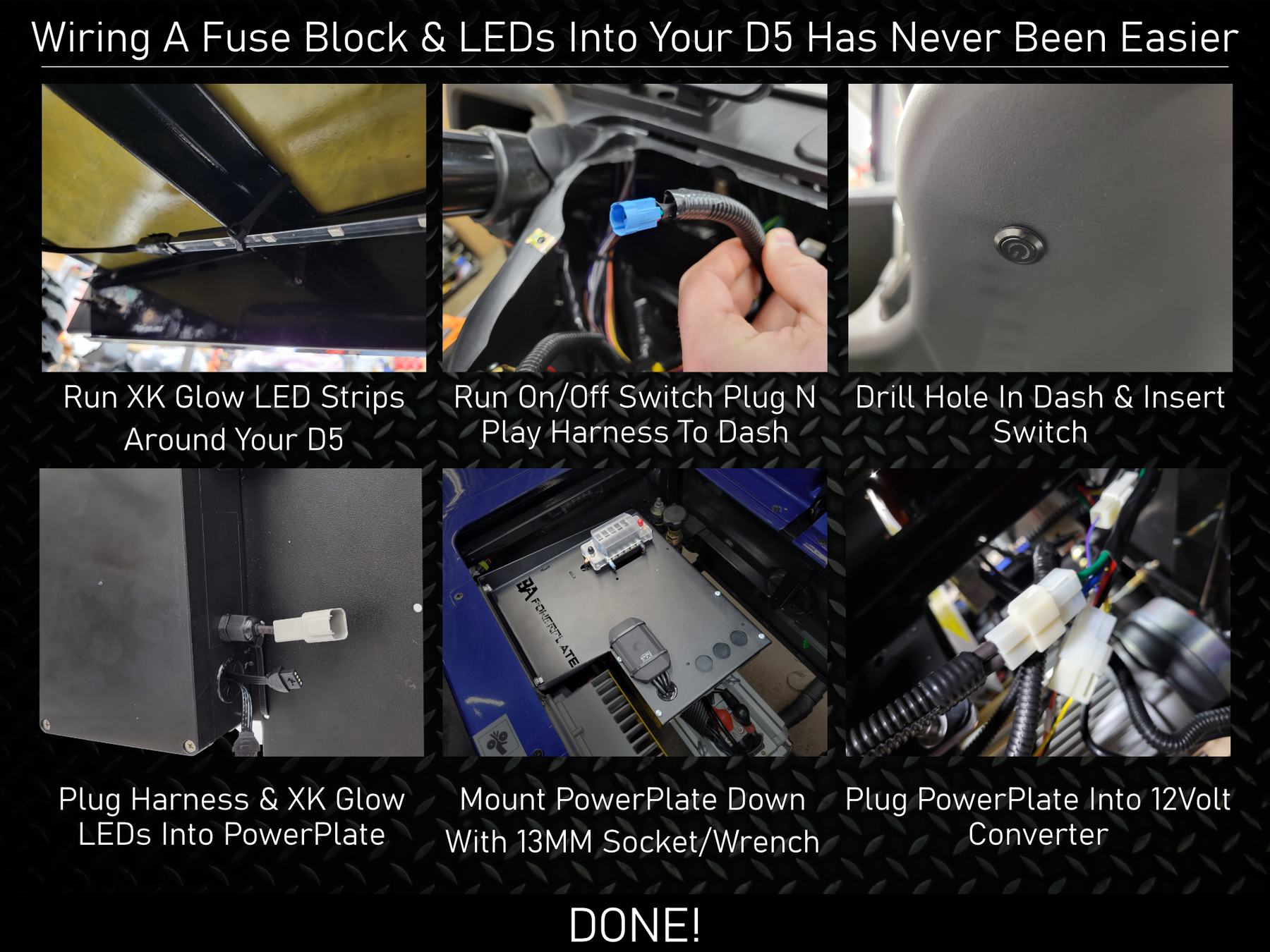 Wiring A Fuse Block & LEDs Into Your D5 Has Never Been Easier

Run XK Glow LED Strips Around Your D5

Run On/Off Switch Plug N Play Harness To Dash

Drill Hole In Dash & Insert Switch

BA POWERPLATE

Plug Harness & XK Glow LEDs Into PowerPlate

Mount PowerPlate Down With 13MM Socket/Wrench

Plug PowerPlate Into 12Volt Converter

DONE!