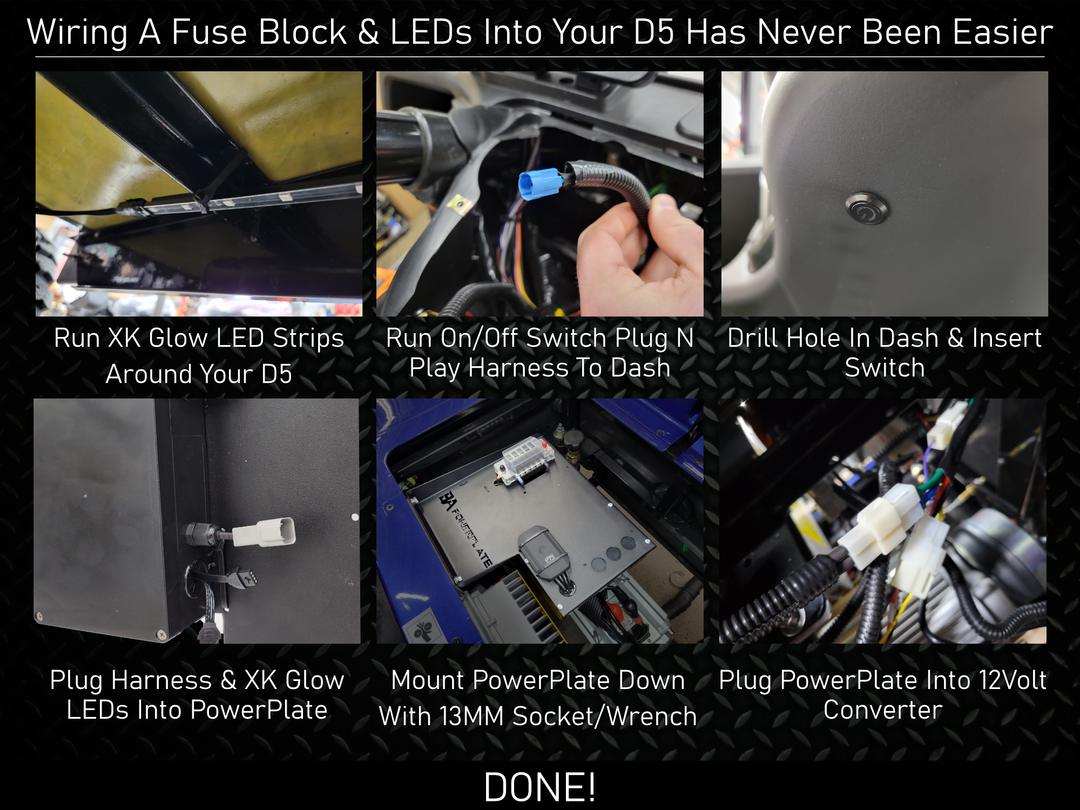 Wiring A Fuse Block & LEDs Into Your D5 Has Never Been Easier

Run XK Glow LED Strips Around Your D5

Run On/Off Switch Plug N Play Harness To Dash

Drill Hole In Dash & Insert Switch

Plug Harness & XK Glow LEDs Into PowerPlate

BA POWERPLATE

Mount PowerPlate Down With 13MM Socket/Wrench

Plug PowerPlate Into 12Volt Converter

DONE!