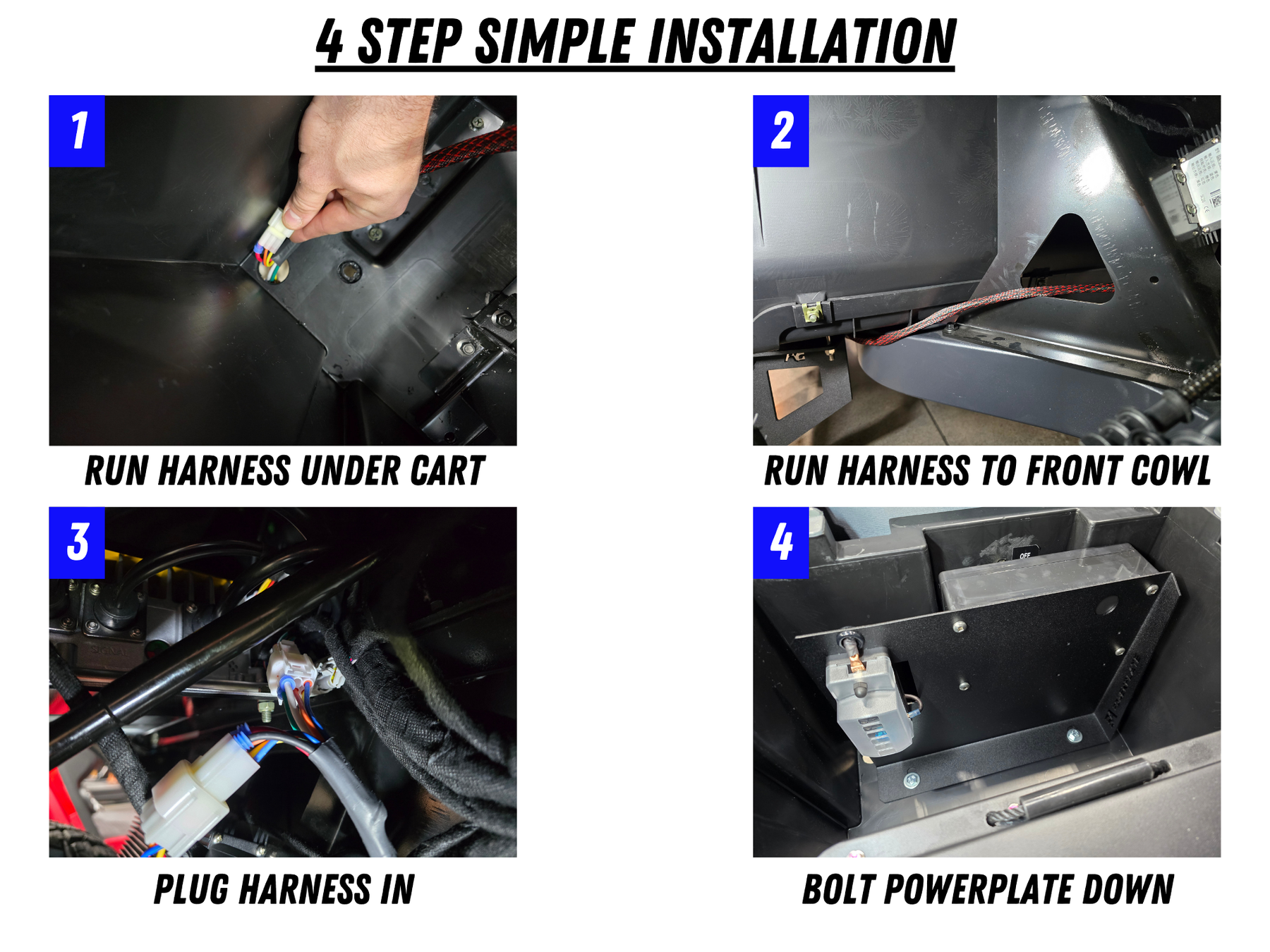 4 STEP SIMPLE INSTALLATION

1

RUN HARNESS UNDER CART

2

RUN HARNESS TO FRONT COWL

3

PLUG HARNESS IN

4

OFF

BOLT POWERPLATE DOWN