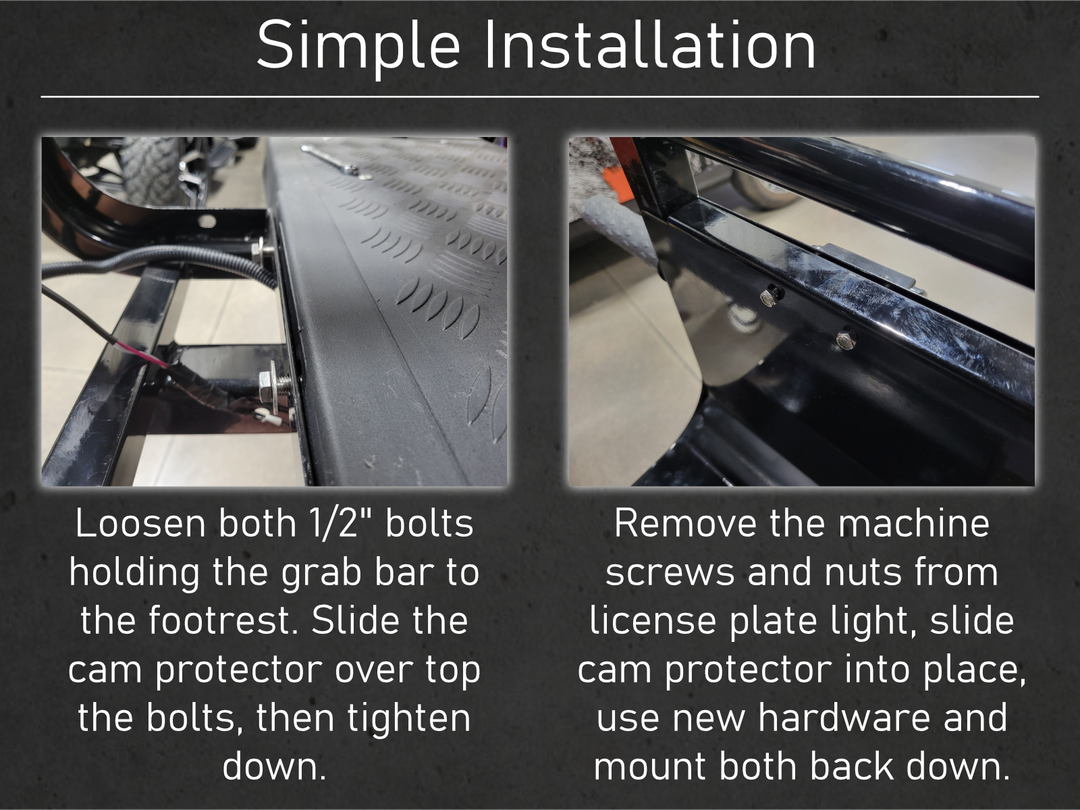 Simple Installation

Loosen both 1/2" bolts holding the grab bar to the footrest. Slide the cam protector over top the bolts, then tighten down.

Remove the machine screws and nuts from license plate light, slide cam protector into place, use new hardware and mount both back down.